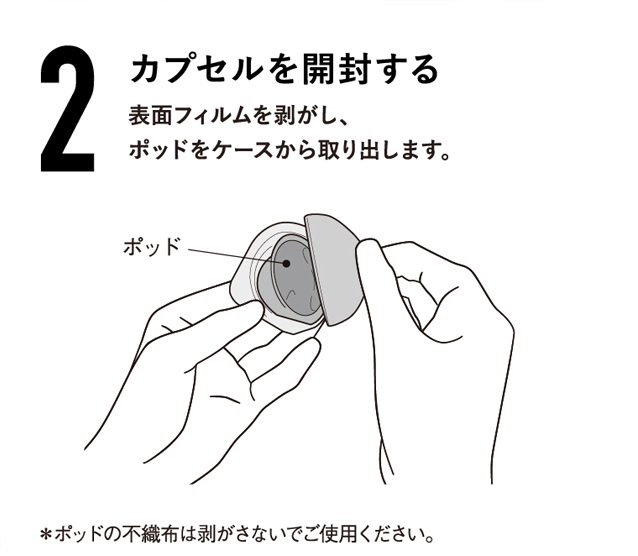 2

カプセルを開封する

表面フィルムを剥がし、
ポッドをケースから取り出します。

ポッド

＊ポッドの不織布は剥がさないでご使用ください。